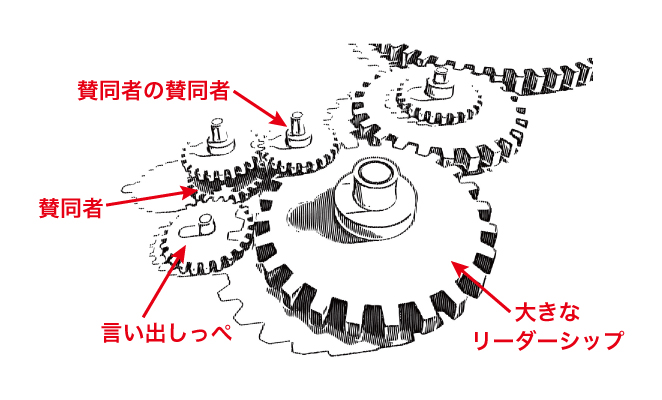 賛同者の賛同者

賛同者

言い出しっぺ

大きな
リーダーシップ