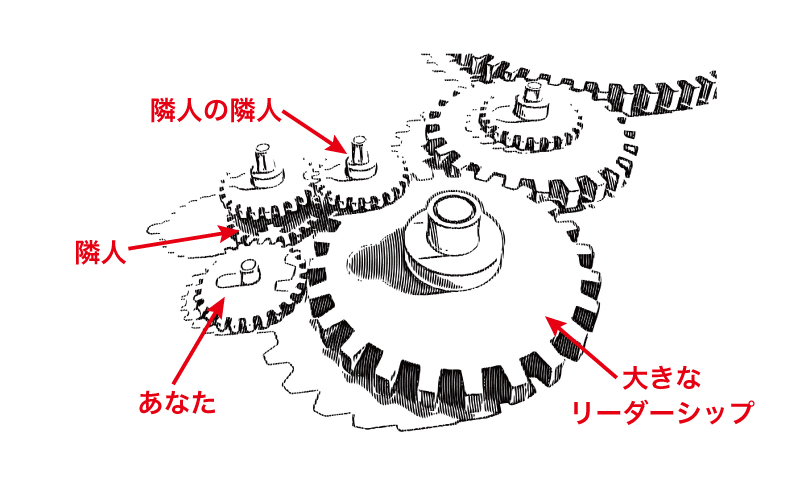 隣人の隣人

隣人

あなた

大きな
リーダーシップ